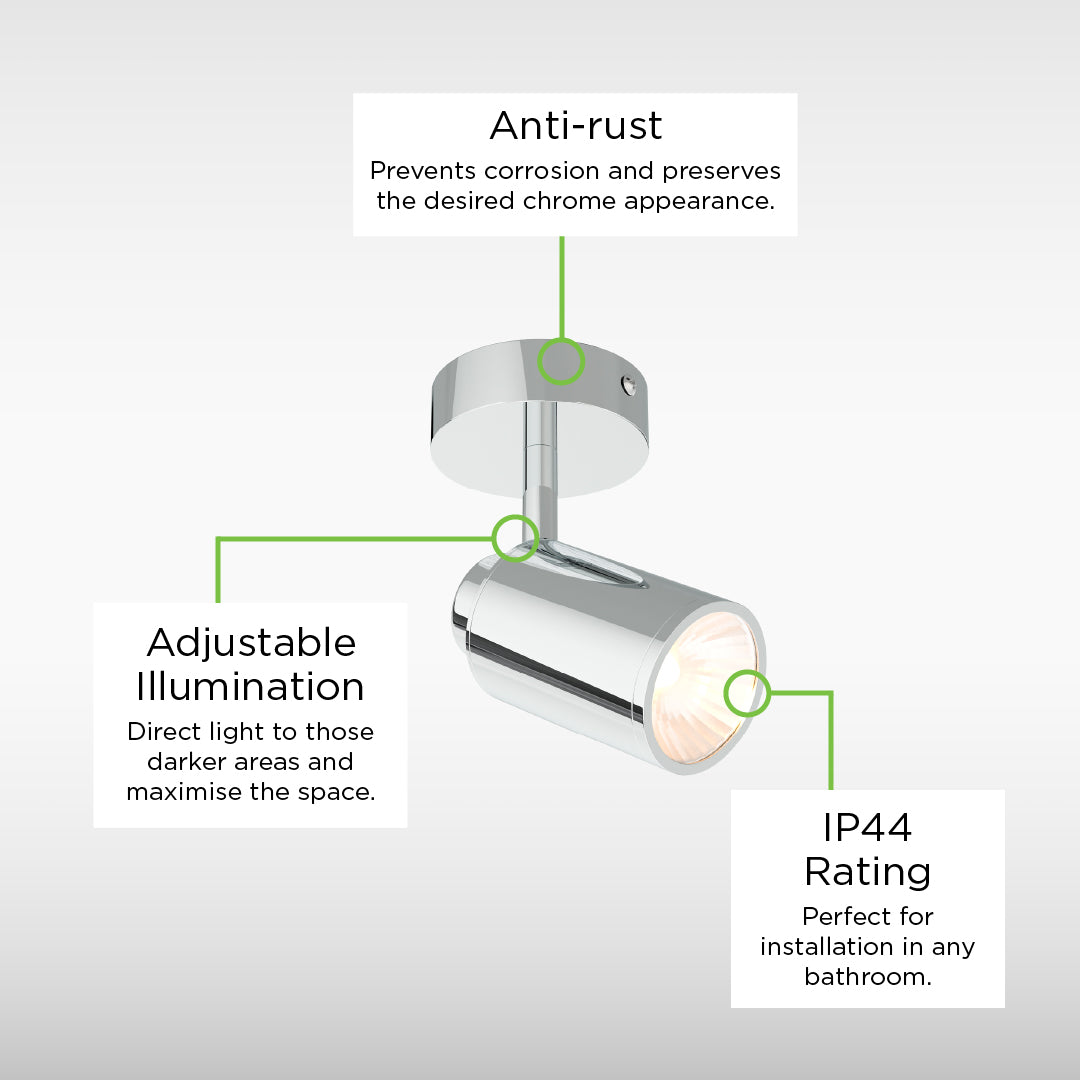 Anti-rust
Prevents corrosion and preserves the desired chrome appearance.

Adjustable Illumination
Direct light to those darker areas and maximise the space.

IP44 Rating
Perfect for installation in any bathroom.