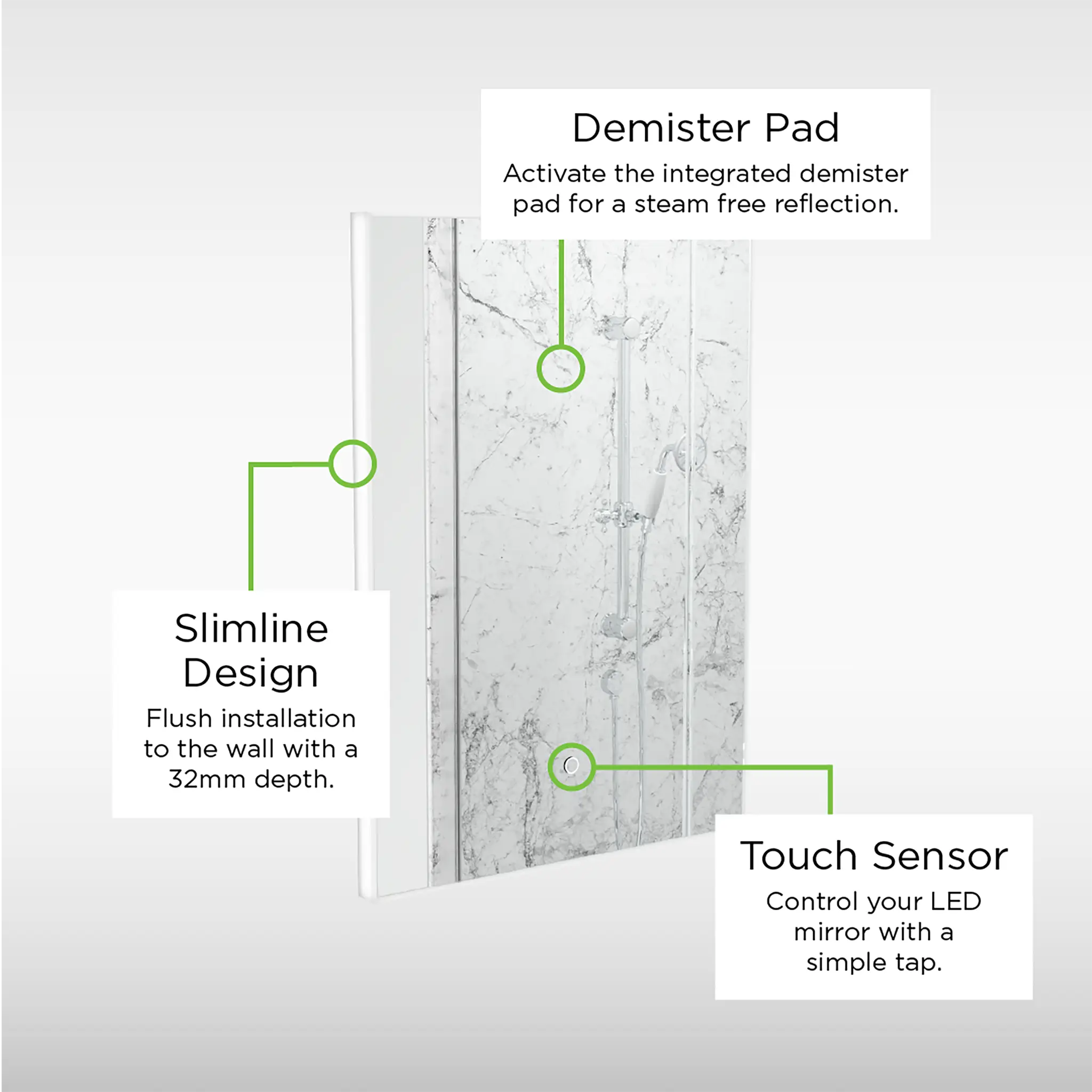 Demister Pad
Activate the integrated demister pad for a steam free reflection.

Slimline Design
Flush installation to the wall with a 32mm depth.

Touch Sensor
Control your LED mirror with a simple tap.