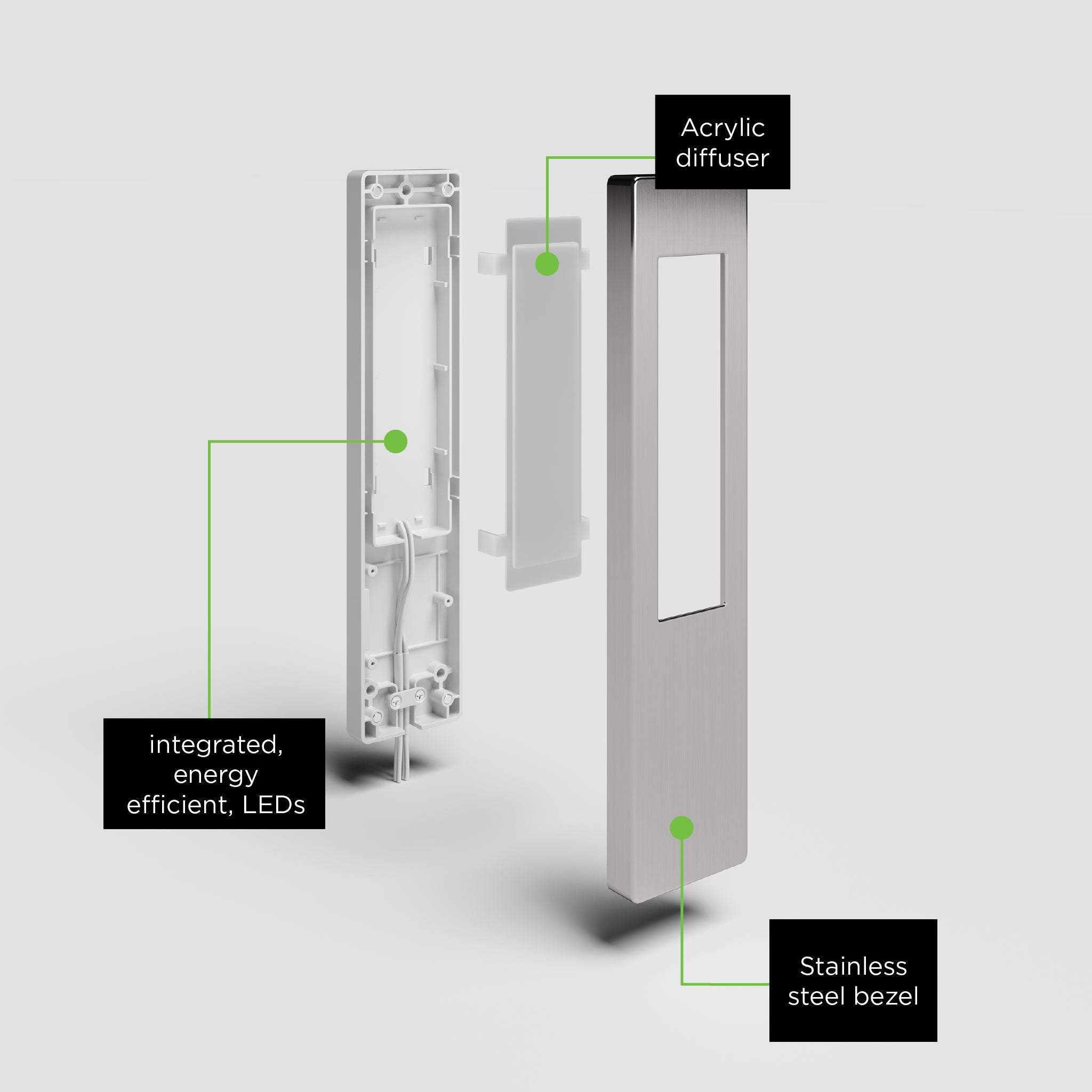 Acrylic diffuser

integrated, energy efficient, LEDs

Stainless steel bezel