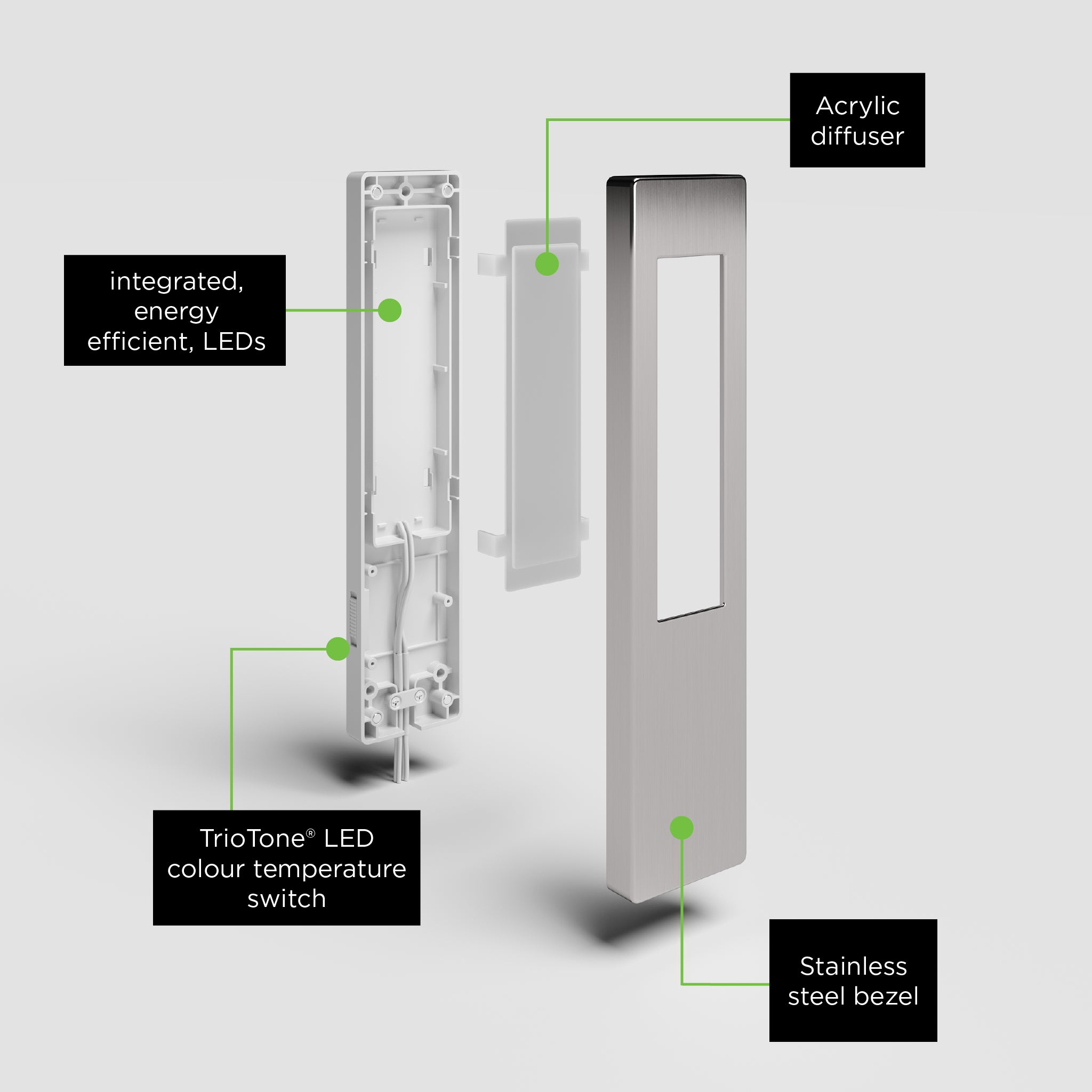 Acrylic diffuser

integrated, energy efficient, LEDs

TrioTone® LED colour temperature switch

Stainless steel bezel